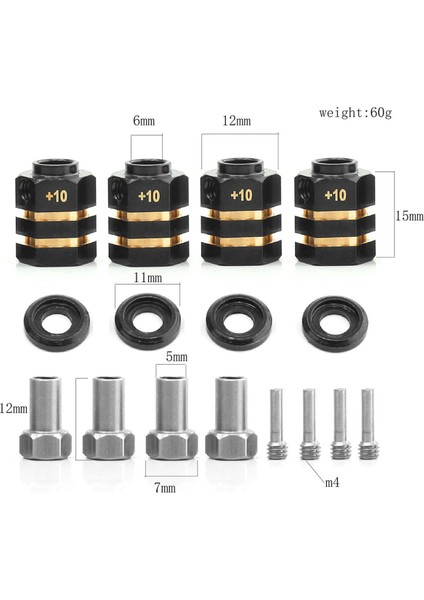 weight:60g

6mm

12mm

+10

+10

+10

+10

15mm

11mm

5mm

12mm

7mm

m4