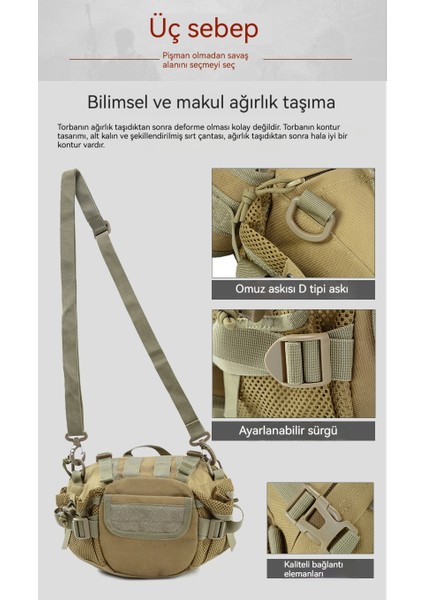 Üç sebep

Pişman olmadan savaş alanını seçmeyi seç

Bilimsel ve makul ağırlık taşıma

Torbanın ağırlık taşıdıktan sonra deforme olması kolay değildir. Torbanın kontur tasarımı, alt kalın ve şekillendirilmiş sırt çantası, ağırlık taşıdıktan sonra hala iyi bir kontur vardır.

Omuz askısı D tipi askı

Ayarlanabilir sürgü

Kaliteli bağlantı elemanları