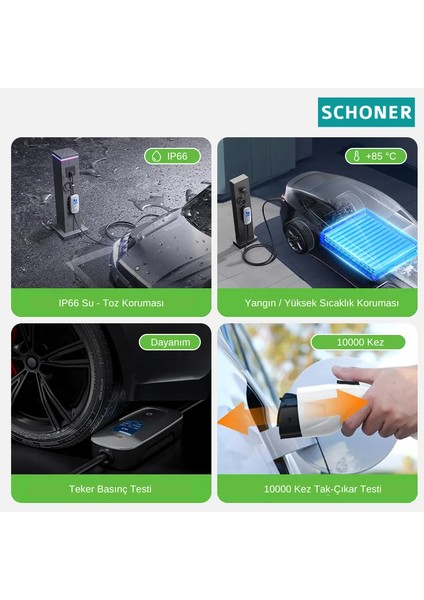 SCHONER

IP66

IP66 Su - Toz Koruması

+85 °C

Yangın / Yüksek Sıcaklık Koruması

Dayanım

Teker Basınç Testi

10000 Kez

10000 Kez Tak-Çıkar Testi