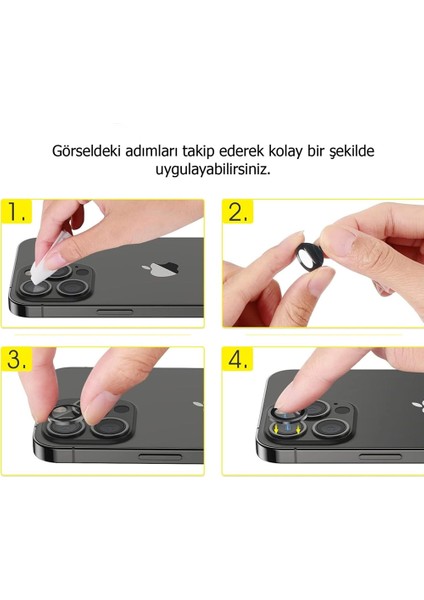 Görseldeki adımları takip ederek kolay bir şekilde uygulayabilirsiniz.

1.

2.

3.

4.