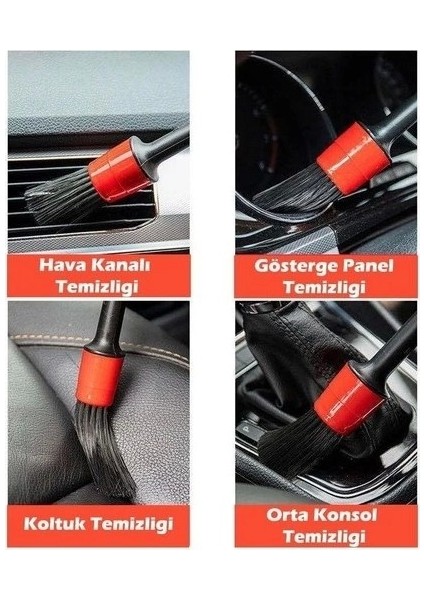 Hava Kanalı Temizligi

Gösterge Panel Temizligi

Koltuk Temizligi

Orta Konsol Temizligi