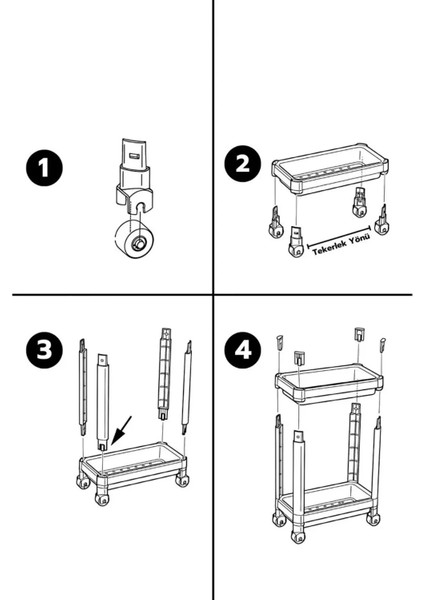 1

2

Tekerlek Yönü

3

4