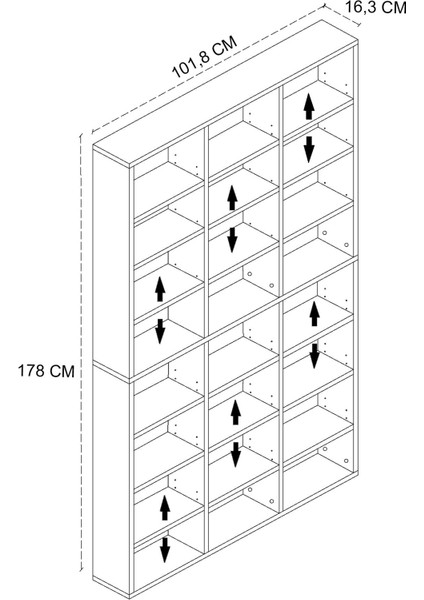 16,3 CM
101,8 CM
178 CM