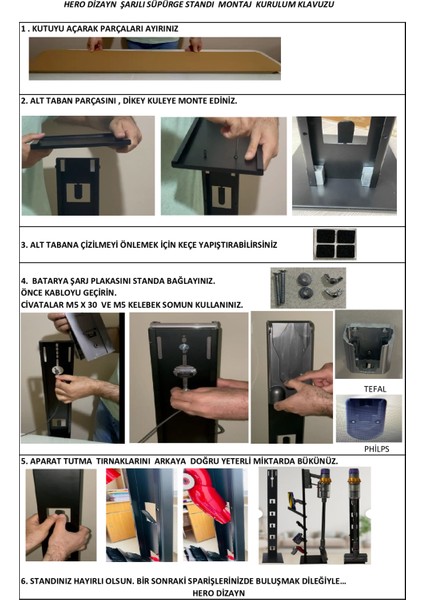 HERO DİZAYN ŞARJLI SÜPÜRGE STANDI MONTAJ KURULUM KLAVUZU

1 . KUTUYU AÇARAK PARÇALARI AYIRINIZ

2. ALT TABAN PARÇASINI , DİKEY KULEYE MONTE EDİNİZ.

3. ALT TABANA ÇİZİLMEYİ ÖNLEMEK İÇİN KEÇE YAPIŞTIRABİLİRSİNİZ

4. BATARYA ŞARJ PLAKASINI STANDA BAĞLAYINIZ.
ÖNCE KABLOYU GEÇİRİN.
CİVATALAR M5 X 30 VE M5 KELEBEK SOMUN KULLANINIZ.

TEFAL

PHİLPS

5. APARAT TUTMA TIRNAKLARINI ARKAYA DOĞRU YETERLİ MİKTARDA BÜKÜNÜZ.

6. STANDINIZ HAYIRLI OLSUN. BİR SONRAKİ SPARİŞLERİNİZDE BULUŞMAK DİLEĞİYLE...
HERO DİZAYN