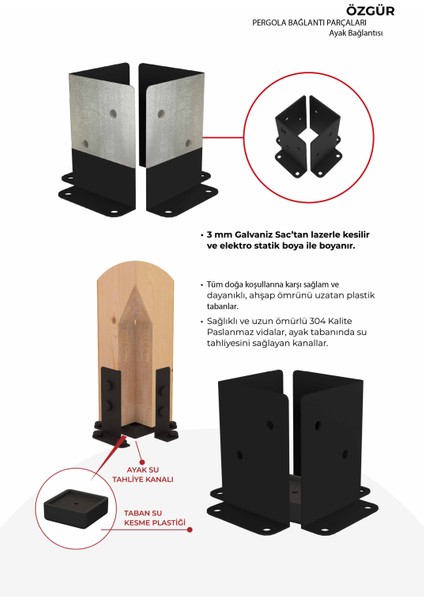 ÖZGÜR
PERGOLA BAĞLANTI PARÇALARI
Ayak Bağlantısı

• 3 mm Galvaniz Sac'tan lazerle kesilir ve elektro statik boya ile boyanır.

• Tüm doğa koşullarına karşı sağlam ve dayanıklı, ahşap ömrünü uzatan plastik tabanlar.

• Sağlıklı ve uzun ömürlü 304 Kalite Paslanmaz vidalar, ayak tabanında su tahliyesini sağlayan kanallar.

AYAK SU TAHLİYE KANALI

TABAN SU KESME PLASTİĞİ