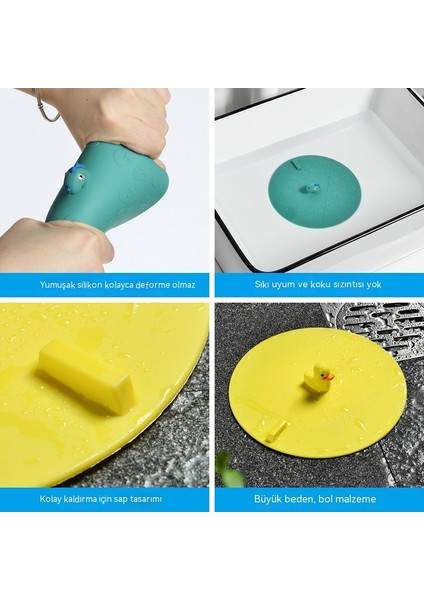 Yumuşak silikon kolayca deforme olmaz

Sıkı uyum ve koku sızıntısı yok

Kolay kaldırma için sap tasarımı

Büyük beden, bol malzeme