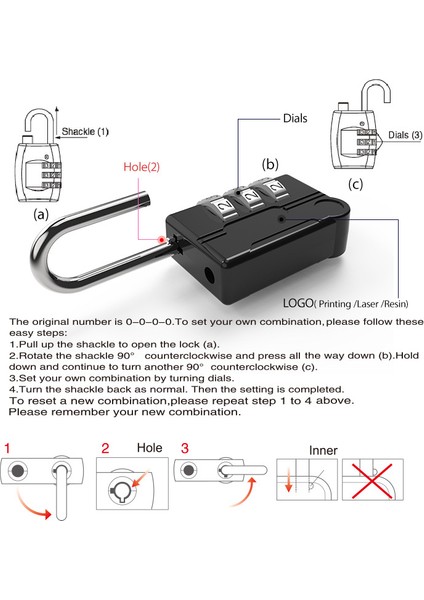 Shackle (1)

(a)

Hole(2)

Dials

(b)

2 2 2

Dials (3)

(c)

LOGO( Printing /Laser /Resin)

The original number is 0-0-0-0.To set your own combination,please follow these easy steps:
1.Pull up the shackle to open the lock (a).
2.Rotate the shackle 90° counterclockwise and press all the way down (b).Hold down and continue to turn another 90° counterclockwise (c).
3.Set your own combination by turning dials.
4.Turn the shackle back as normal. Then the setting is completed.
To reset a new combination,please repeat step 1 to 4 above.
Please remember your new combination.

1

2 Hole

3

Inner