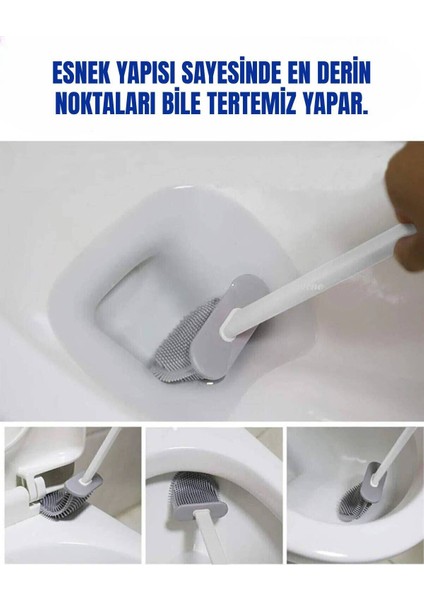 ESNEK YAPISI SAYESİNDE EN DERİN NOKTALARI BİLE TERTEMİZ YAPAR.