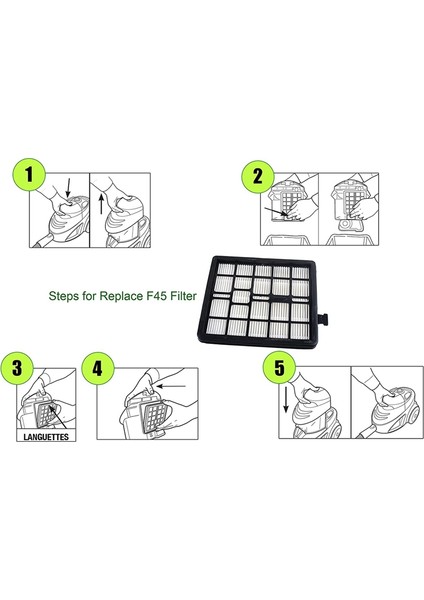 1

2

Steps for Replace F45 Filter

3

LANGUETTES

4

5