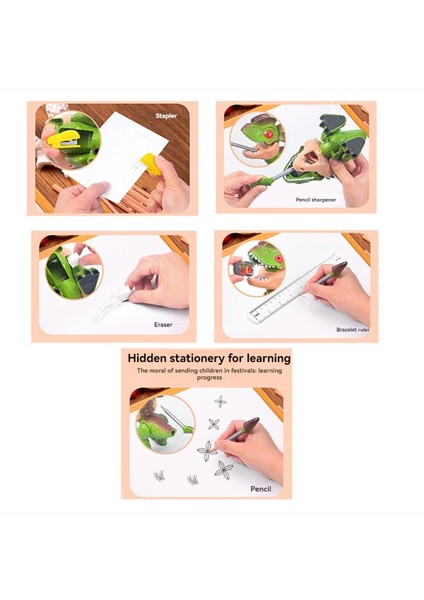 Stapler

Pencil sharpener

Eraser

Bracelet ruler

Hidden stationery for learning

The moral of sending children in festivals: learning progress

Pencil