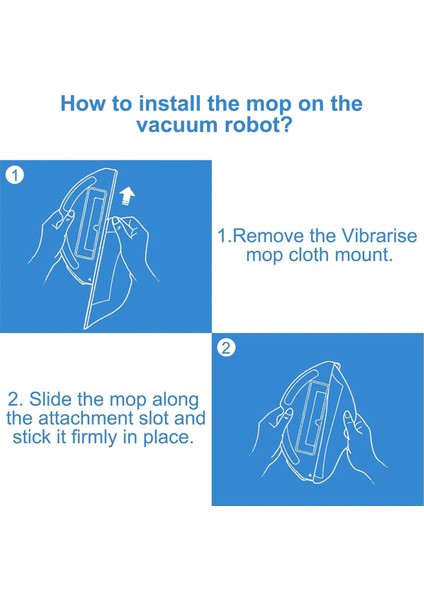 How to install the mop on the vacuum robot?

1

1.Remove the Vibrarise mop cloth mount.

2

2. Slide the mop along the attachment slot and stick it firmly in place.