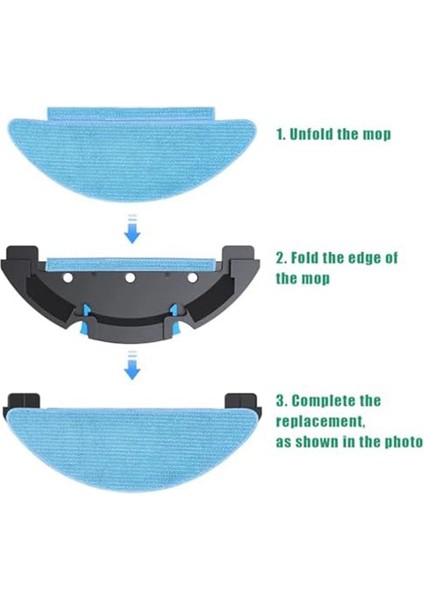 1. Unfold the mop

2. Fold the edge of the mop

3. Complete the replacement, as shown in the photo