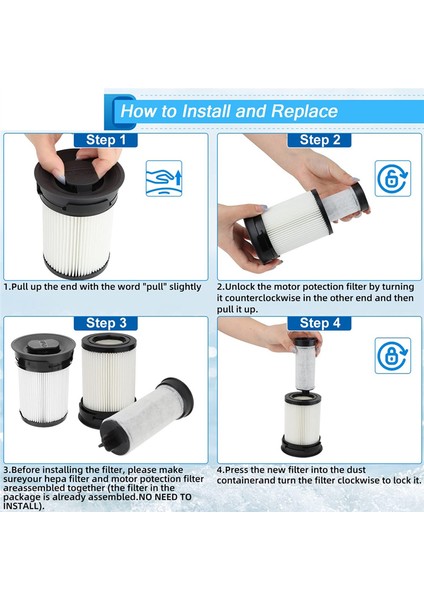 How to Install and Replace

Step 1

1.Pull up the end with the word "pull" slightly

Step 2

2.Unlock the motor potection filter by turning it counterclockwise in the other end and then pull it up.

Step 3

3.Before installing the filter, please make sureyour hepa filter and motor potection filter areassembled together (the filter in the package is already assembled.NO NEED TO INSTALL).

Step 4

4.Press the new filter into the dust containerand turn the filter clockwise to lock it.