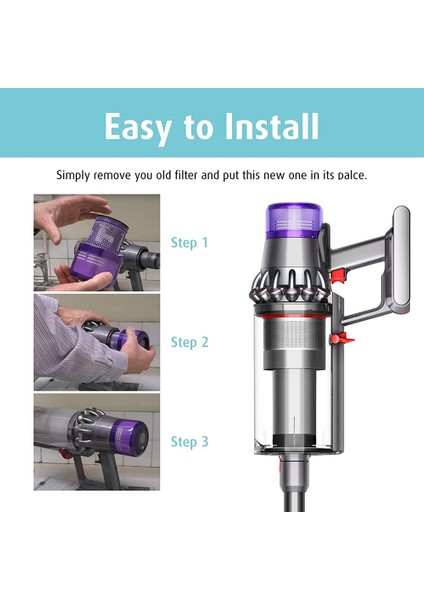 Easy to Install

Simply remove you old filter and put this new one in its palce.

Step 1

Step 2

Step 3