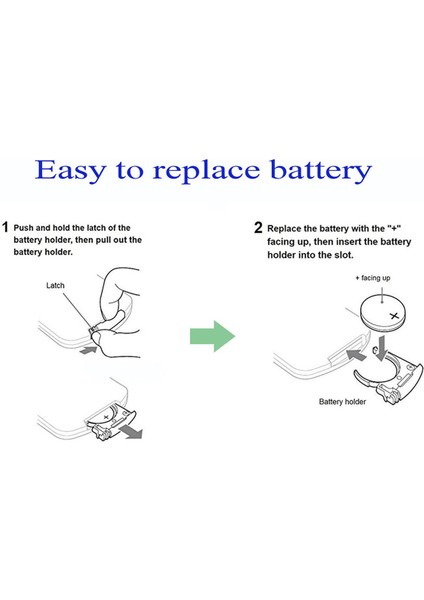 Easy to replace battery

1 Push and hold the latch of the battery holder, then pull out the battery holder.

Latch

2 Replace the battery with the "+" facing up, then insert the battery holder into the slot.

+ facing up

Battery holder