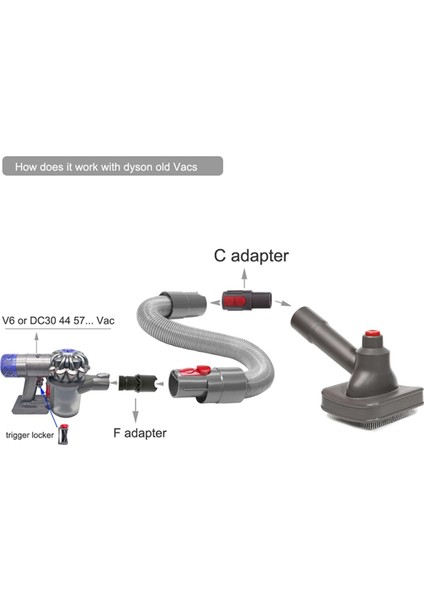 How does it work with dyson old Vacs

C adapter

V6 or DC30 44 57... Vac

trigger locker

F adapter