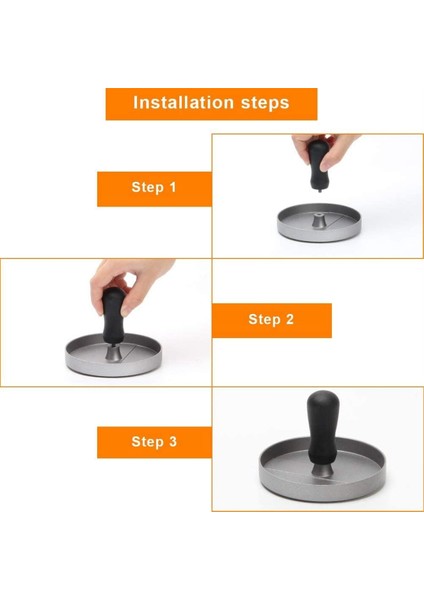 Installation steps

Step 1

Step 2

Step 3