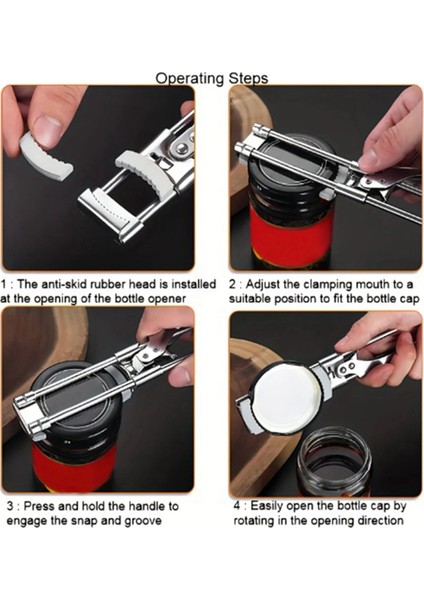 Operating Steps

1 : The anti-skid rubber head is installed at the opening of the bottle opener

2 : Adjust the clamping mouth to a suitable position to fit the bottle cap

3 : Press and hold the handle to engage the snap and groove

4 : Easily open the bottle cap by rotating in the opening direction