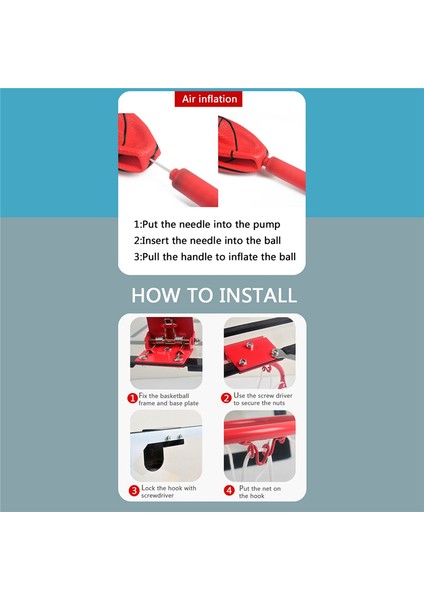 Air inflation

1:Put the needle into the pump
2:Insert the needle into the ball
3:Pull the handle to inflate the ball

HOW TO INSTALL

1 Fix the basketball frame and base plate

2 Use the screw driver to secure the nuts

3 Lock the hook with screwdriver

4 Put the net on the hook