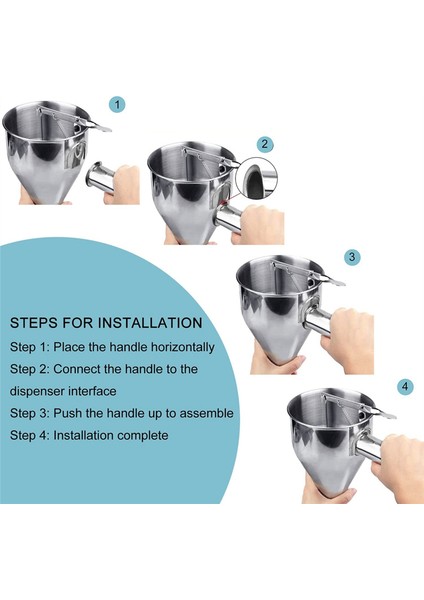 1

2

3

STEPS FOR INSTALLATION

Step 1: Place the handle horizontally

Step 2: Connect the handle to the dispenser interface

Step 3: Push the handle up to assemble

Step 4: Installation complete

4