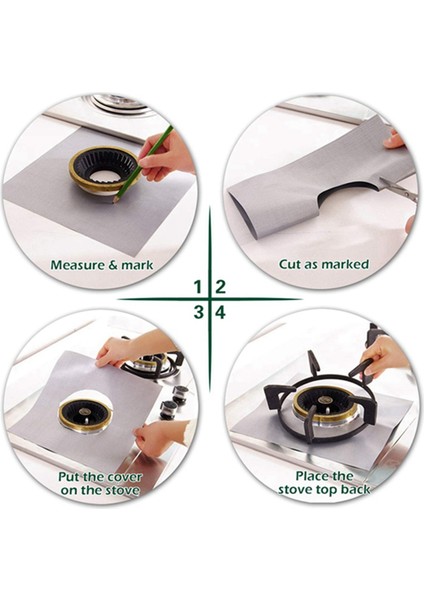 Measure & mark

Cut as marked

1 2
3 4

Put the cover on the stove

Place the stove top back