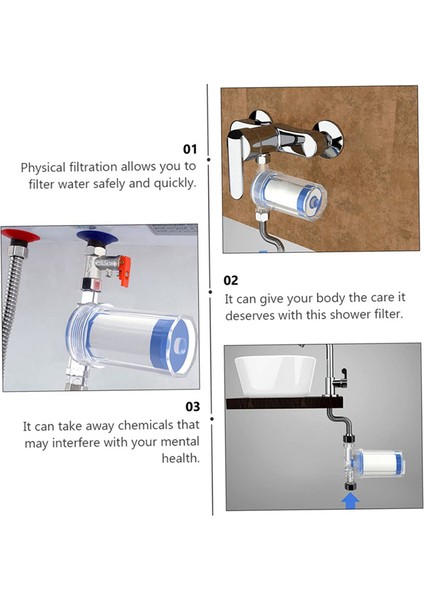 01

Physical filtration allows you to filter water safely and quickly.

02

It can give your body the care it deserves with this shower filter.

03

It can take away chemicals that may interfere with your mental health.