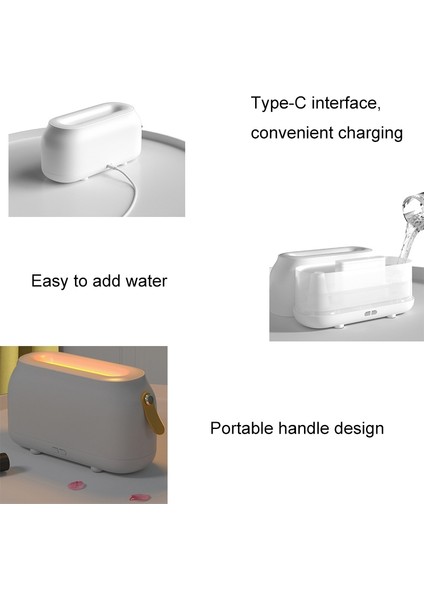 Type-C interface, convenient charging

Easy to add water

Portable handle design