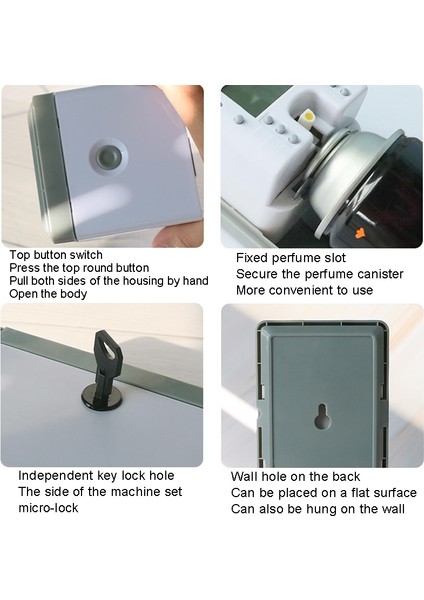 Top button switch
Press the top round button
Pull both sides of the housing by hand
Open the body

Fixed perfume slot
Secure the perfume canister
More convenient to use

Independent key lock hole
The side of the machine set
micro-lock

Wall hole on the back
Can be placed on a flat surface
Can also be hung on the wall