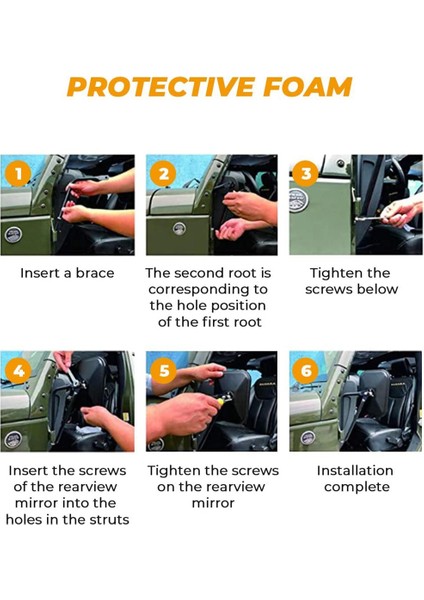 PROTECTIVE FOAM

1

Insert a brace

2

The second root is corresponding to the hole position of the first root

3

Tighten the screws below

4

Insert the screws of the rearview mirror into the holes in the struts

5

Tighten the screws on the rearview mirror

6

Installation complete