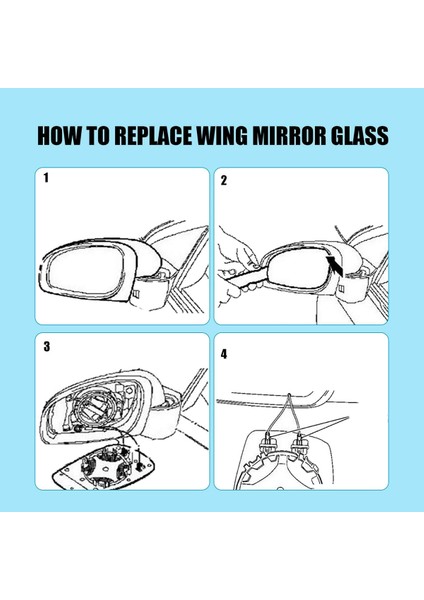 HOW TO REPLACE WING MIRROR GLASS

1

2

3

4