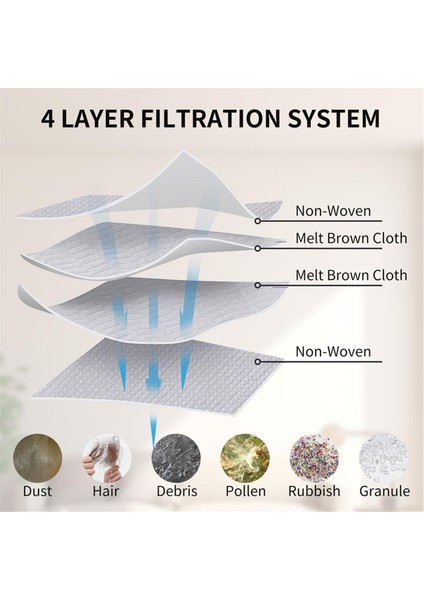 4 LAYER FILTRATION SYSTEM

Non-Woven

Melt Brown Cloth

Melt Brown Cloth

Non-Woven

Dust

Hair

Debris

Pollen

Rubbish

Granule