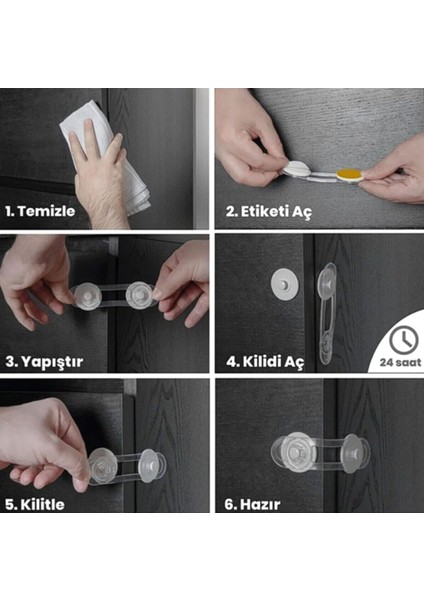 1. Temizle

2. Etiketi Aç

3. Yapıştır

4. Kilidi Aç

24 saat

5. Kilitle

6. Hazır