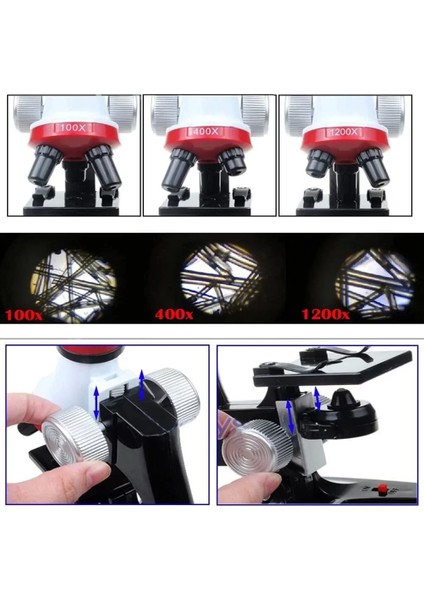 100X

400X

1200X

100x

400x

1200x