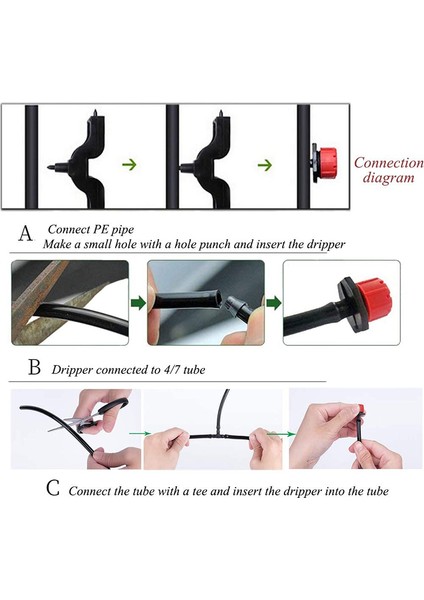 Connection diagram

A Connect PE pipe
Make a small hole with a hole punch and insert the dripper

B Dripper connected to 4/7 tube

C Connect the tube with a tee and insert the dripper into the tube