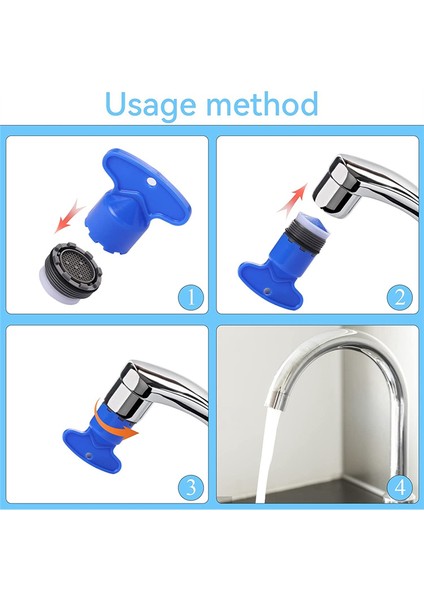 Usage method

1

2

3

4