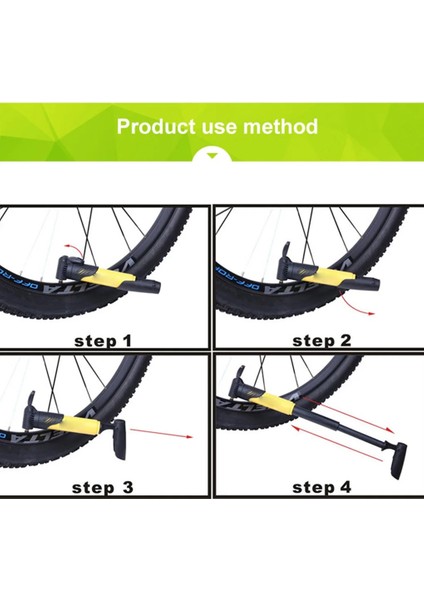 Product use method

step 1

step 2

step 3

step 4