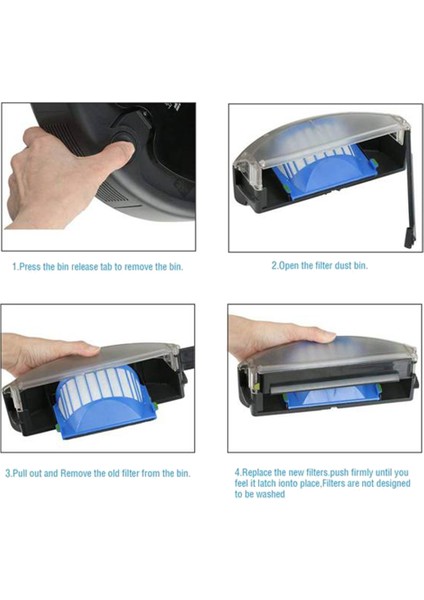 1.Press the bin release tab to remove the bin.

2.Open the filter dust bin.

3.Pull out and Remove the old filter from the bin.

4.Replace the new filters.push firmly until you feel it latch ionto place,Filters are not designed to be washed