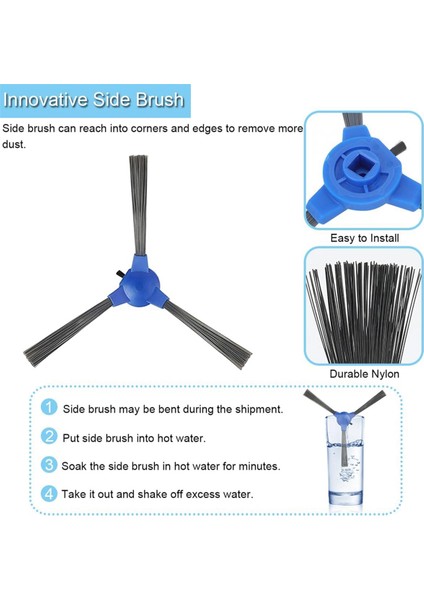 Innovative Side Brush

Side brush can reach into corners and edges to remove more dust.

Easy to Install

Durable Nylon

1 Side brush may be bent during the shipment.

2 Put side brush into hot water.

3 Soak the side brush in hot water for minutes.

4 Take it out and shake off excess water.