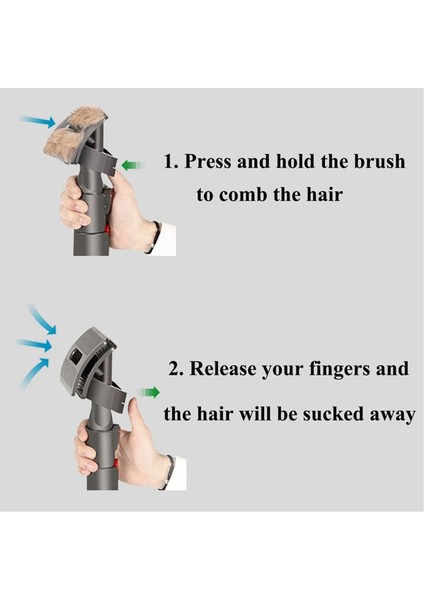 1. Press and hold the brush to comb the hair

2. Release your fingers and the hair will be sucked away