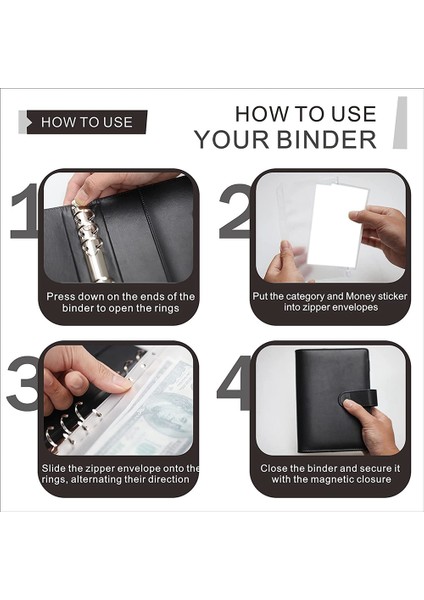 HOW TO USE

HOW TO USE
YOUR BINDER

1

Press down on the ends of the binder to open the rings

2

Put the category and Money sticker into zipper envelopes

3

Slide the zipper envelope onto the rings, alternating their direction

4

Close the binder and secure it with the magnetic closure