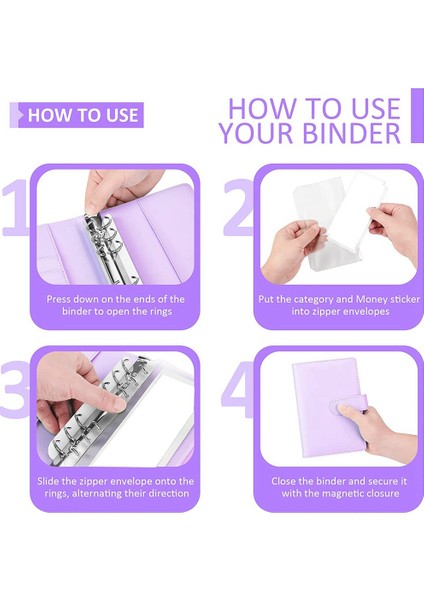 HOW TO USE

HOW TO USE YOUR BINDER

1

Press down on the ends of the binder to open the rings

2

Put the category and Money sticker into zipper envelopes

3

Slide the zipper envelope onto the rings, alternating their direction

4

Close the binder and secure it with the magnetic closure