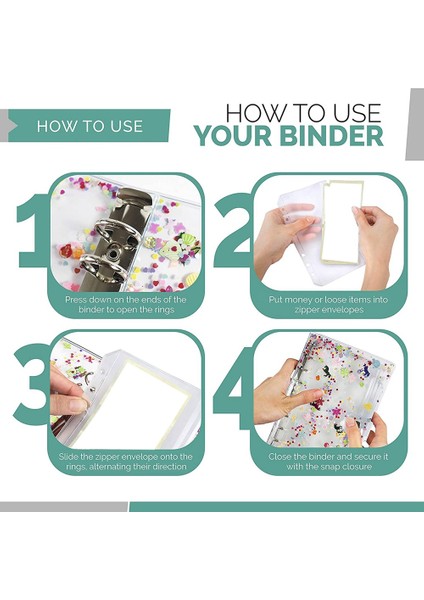 HOW TO USE

HOW TO USE
YOUR BINDER

1
Press down on the ends of the binder to open the rings

2
Put money or loose items into zipper envelopes

3
Slide the zipper envelope onto the rings, alternating their direction

4
Close the binder and secure it with the snap closure