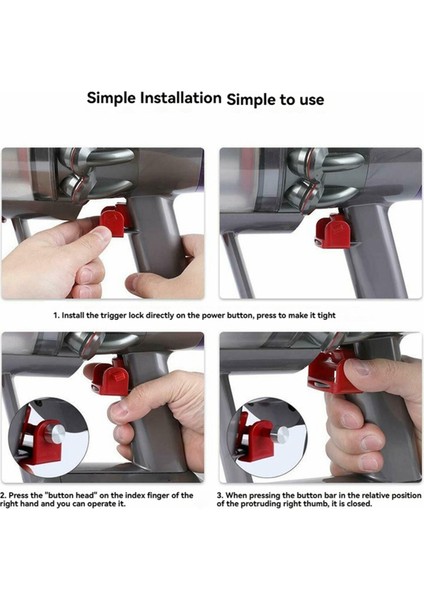 Simple Installation Simple to use

1. Install the trigger lock directly on the power button, press to make it tight

2. Press the "button head" on the index finger of the right hand and you can operate it.

3. When pressing the button bar in the relative position of the protruding right thumb, it is closed.