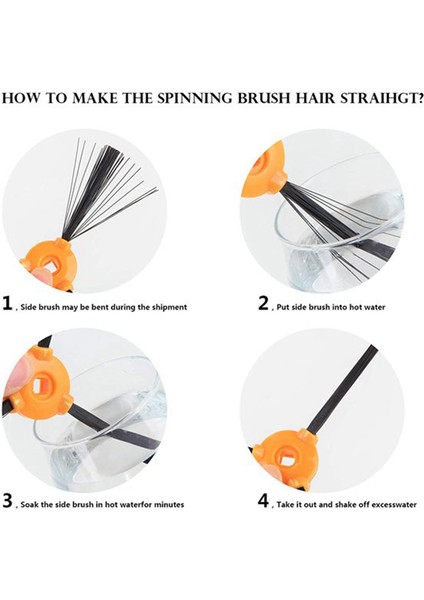 HOW TO MAKE THE SPINNING BRUSH HAIR STRAIHGT?

1 , Side brush may be bent during the shipment

2 , Put side brush into hot water

3 , Soak the side brush in hot waterfor minutes

4 , Take it out and shake off excesswater