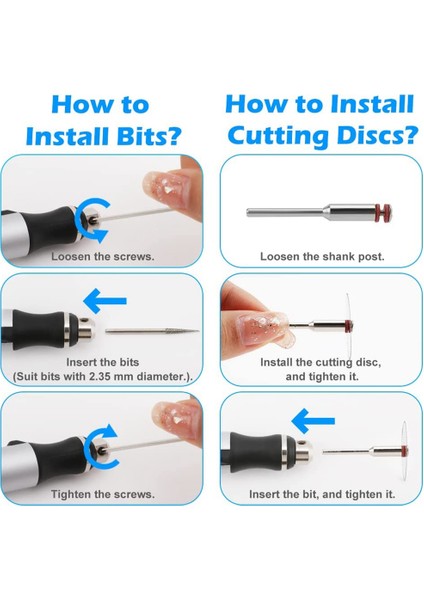 How to Install Bits?

Loosen the screws.

Insert the bits (Suit bits with 2.35 mm diameter.).

Tighten the screws.

How to Install Cutting Discs?

Loosen the shank post.

Install the cutting disc, and tighten it.

Insert the bit, and tighten it.