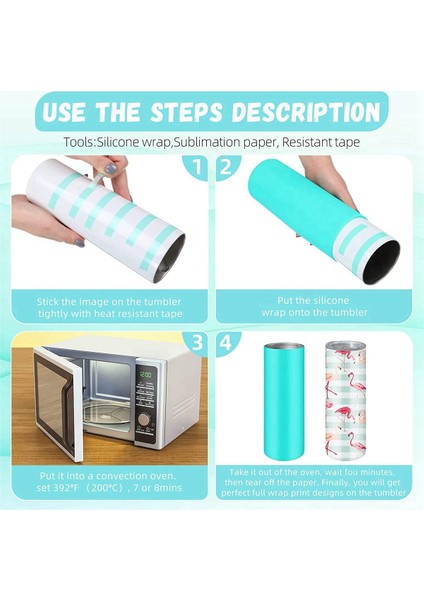 USE THE STEPS DESCRIPTION

Tools:Silicone wrap,Sublimation paper, Resistant tape

1

Stick the image on the tumbler tightly with heat resistant tape

2

Put the silicone wrap onto the tumbler

3

12:00

Put it into a convection oven. set 392°F （200°C）, 7 or 8mins

4

Take it out of the oven, wait fou minutes, then tear off the paper. Finally, you will get perfect full wrap print designs on the tumbler