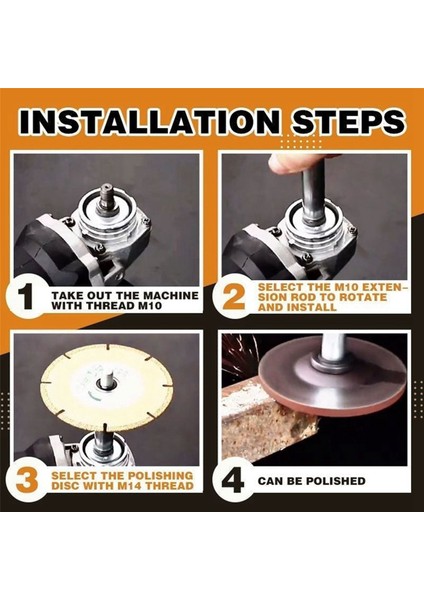 INSTALLATION STEPS

1 TAKE OUT THE MACHINE WITH THREAD M10

2 SELECT THE M10 EXTENSION ROD TO ROTATE AND INSTALL

3 SELECT THE POLISHING DISC WITH M14 THREAD

4 CAN BE POLISHED