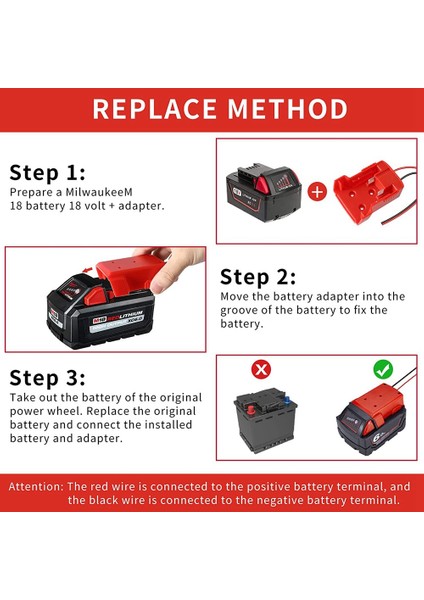 REPLACE METHOD

Step 1:
Prepare a MilwaukeeM 18 battery 18 volt + adapter.

M18 REDLITHIUM HIGH OUTPUT XC8.0

Step 2:
Move the battery adapter into the groove of the battery to fix the battery.

Step 3:
Take out the battery of the original power wheel. Replace the original battery and connect the installed battery and adapter.

Attention: The red wire is connected to the positive battery terminal, and the black wire is connected to the negative battery terminal.