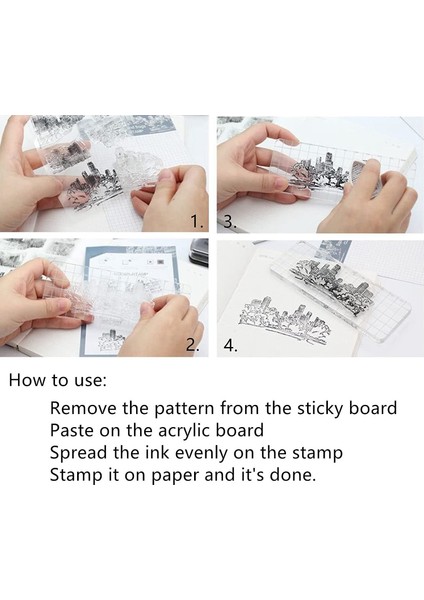 1. 3.

2. 4.

How to use:

Remove the pattern from the sticky board
Paste on the acrylic board
Spread the ink evenly on the stamp
Stamp it on paper and it's done.