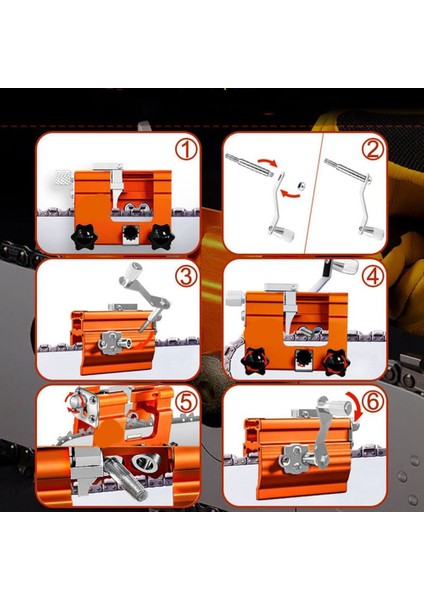 ①

②

③

④

⑤

⑥